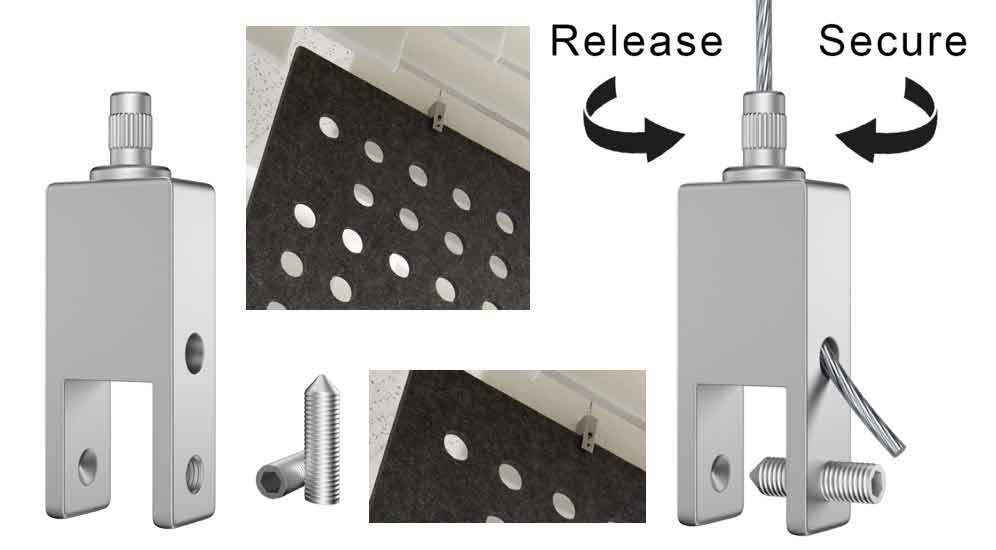 Release

Secure